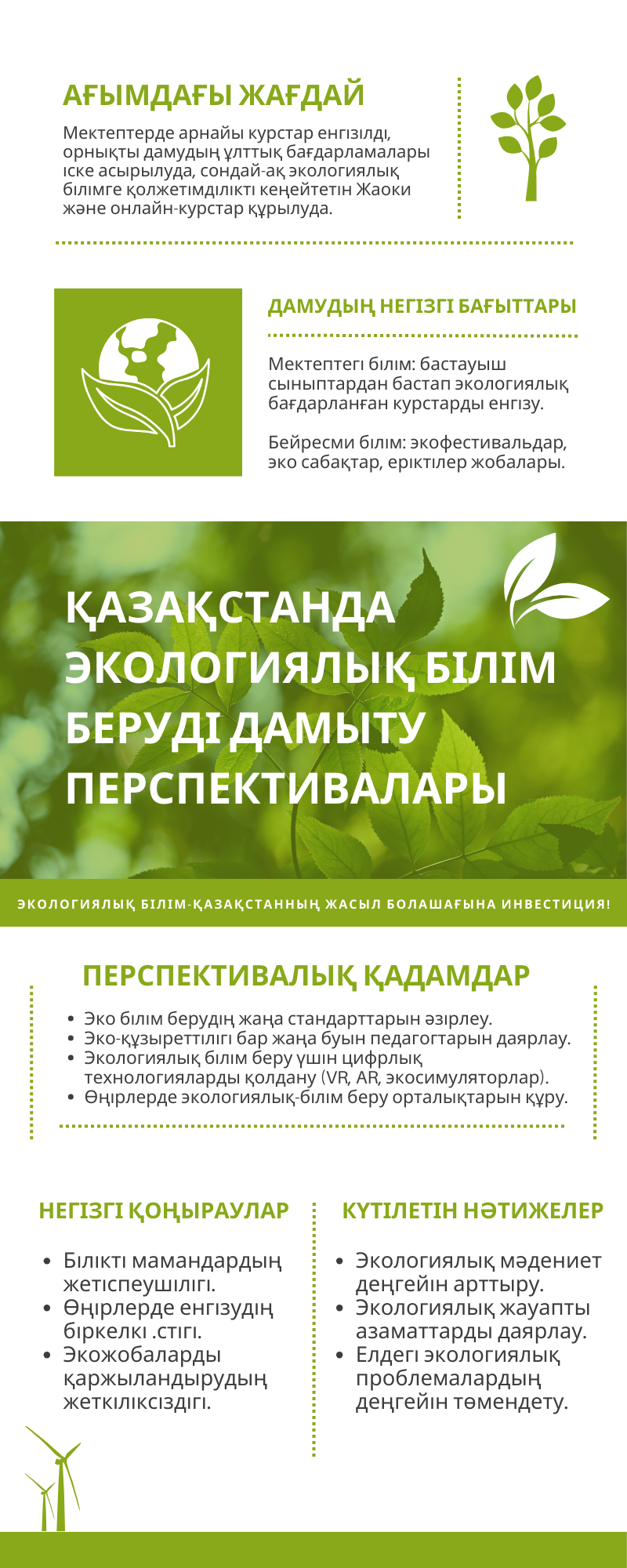 АҒЫМДАҒЫ ЖАҒДАЙ

Мектептерде арнайы курстар енгізілді, орнықты дамудың ұлттық бағдарламалары іске асырылуда, сондай-ақ экологиялық білімге қолжетімділікті кеңейтетін Жаоки және онлайн-курстар құрылуда.

ДАМУДЫҢ НЕГІЗГІ БАҒЫТТАРЫ

Мектептегі білім: бастауыш сыныптардан бастап экологиялық бағдарланған курстарды енгізу.

Бейресми білім: экофестивальдар, эко сабақтар, еріктілер жобалары.

ҚАЗАҚСТАНДА ЭКОЛОГИЯЛЫҚ БІЛІМ БЕРУДІ ДАМЫТУ ПЕРСПЕКТИВАЛАРЫ

ЭКОЛОГИЯЛЫҚ БІЛІМ-ҚАЗАҚСТАННЫҢ ЖАСЫЛ БОЛАШАҒЫНА ИНВЕСТИЦИЯ!

ПЕРСПЕКТИВАЛЫҚ ҚАДАМДАР

• Эко білім берудің жаңа стандарттарын әзірлеу.
• Эко-құзыреттілігі бар жаңа буын педагогтарын даярлау.
• Экологиялық білім беру үшін цифрлық технологияларды қолдану (VR, AR, экосимуляторлар).
• Өңірлерде экологиялық-білім беру орталықтарын құру.

НЕГІЗГІ ҚОҢЫРАУЛАР

• Білікті мамандардың жетіспеушілігі.
• Өңірлерде енгізудің біркелкі .стігі.
• Экожобаларды қаржыландырудың жеткіліксіздігі.

КҮТІЛЕТІН НӘТИЖЕЛЕР

• Экологиялық мәдениет деңгейін арттыру.
• Экологиялық жауапты азаматтарды даярлау.
• Елдегі экологиялық проблемалардың деңгейін төмендету.